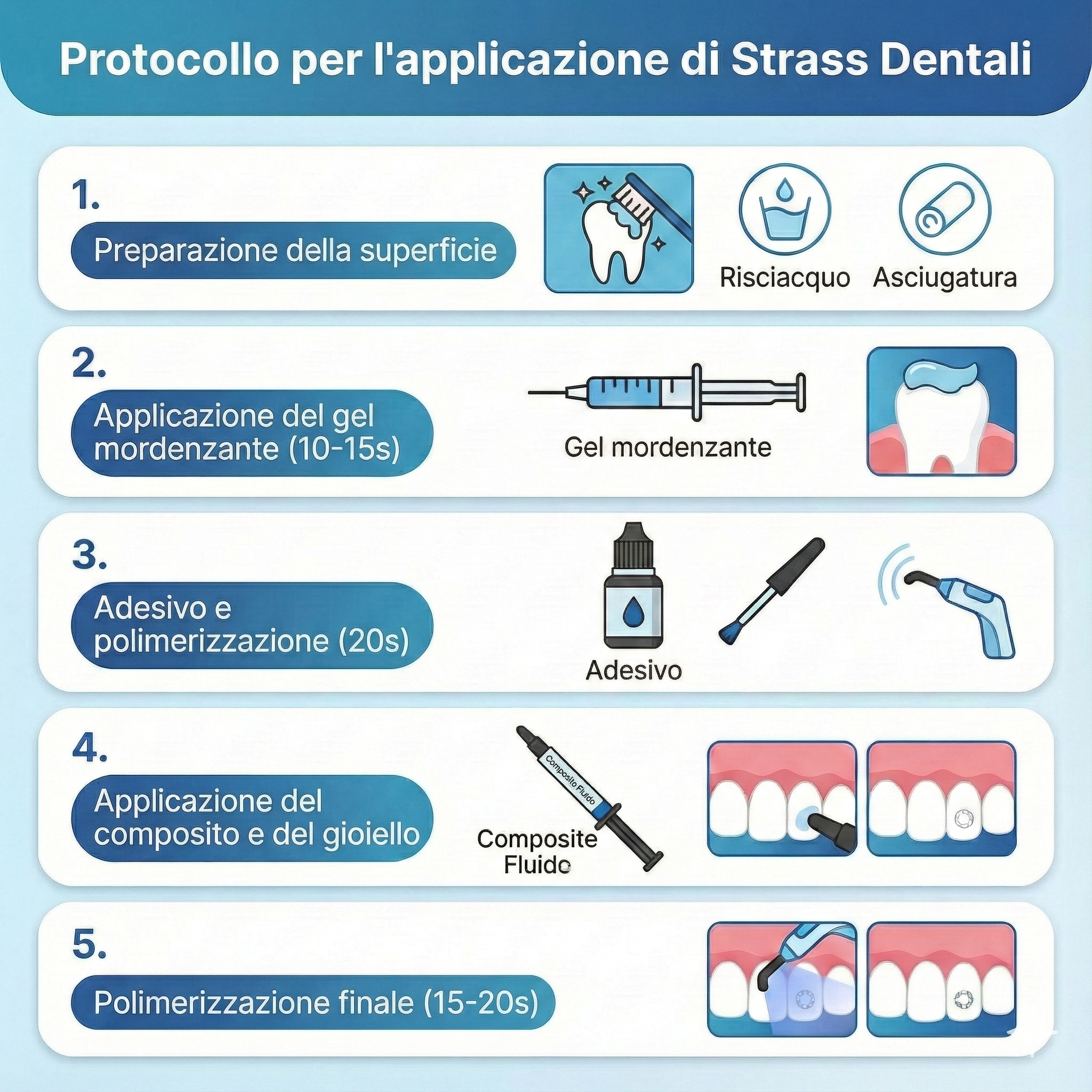 Protocollo per l'applicazione di Strass Dentali

1.
Preparazione della superficie

Risciacquo

Asciugatura

2.
Applicazione del gel mordenzante (10-15s)

Gel mordenzante

3.
Adesivo e polimerizzazione (20s)

Adesivo

4.
Applicazione del composito e del gioiello

Composito Fluido

Composite Fluido

5.
Polimerizzazione finale (15-20s)