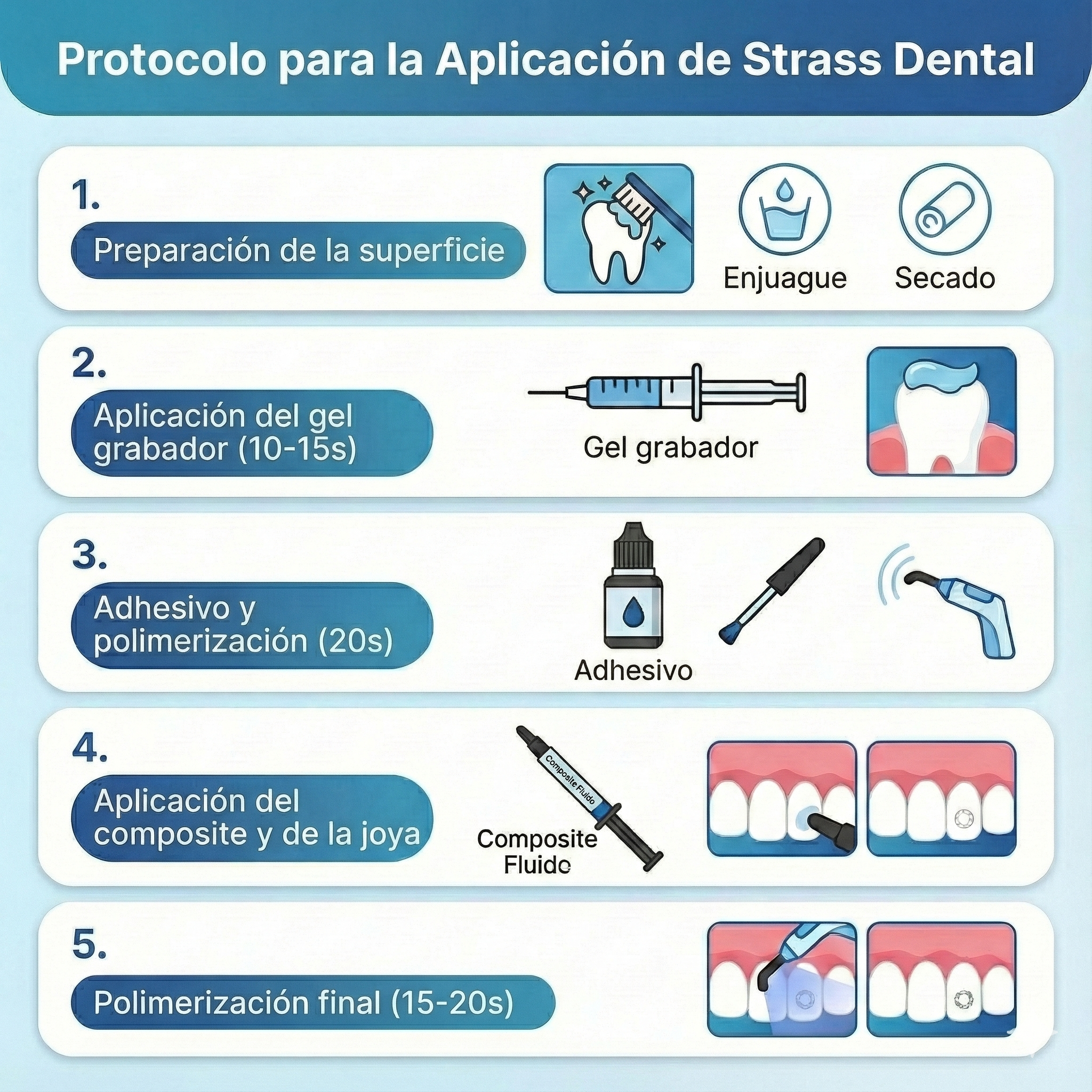 Protocolo para la Aplicación de Strass Dental

1.
Preparación de la superficie
Enjuague
Secado

2.
Aplicación del gel grabador (10-15s)
Gel grabador

3.
Adhesivo y polimerización (20s)
Adhesivo

4.
Aplicación del composite y de la joya
Composite Fluido
Composite Fluido

5.
Polimerización final (15-20s)